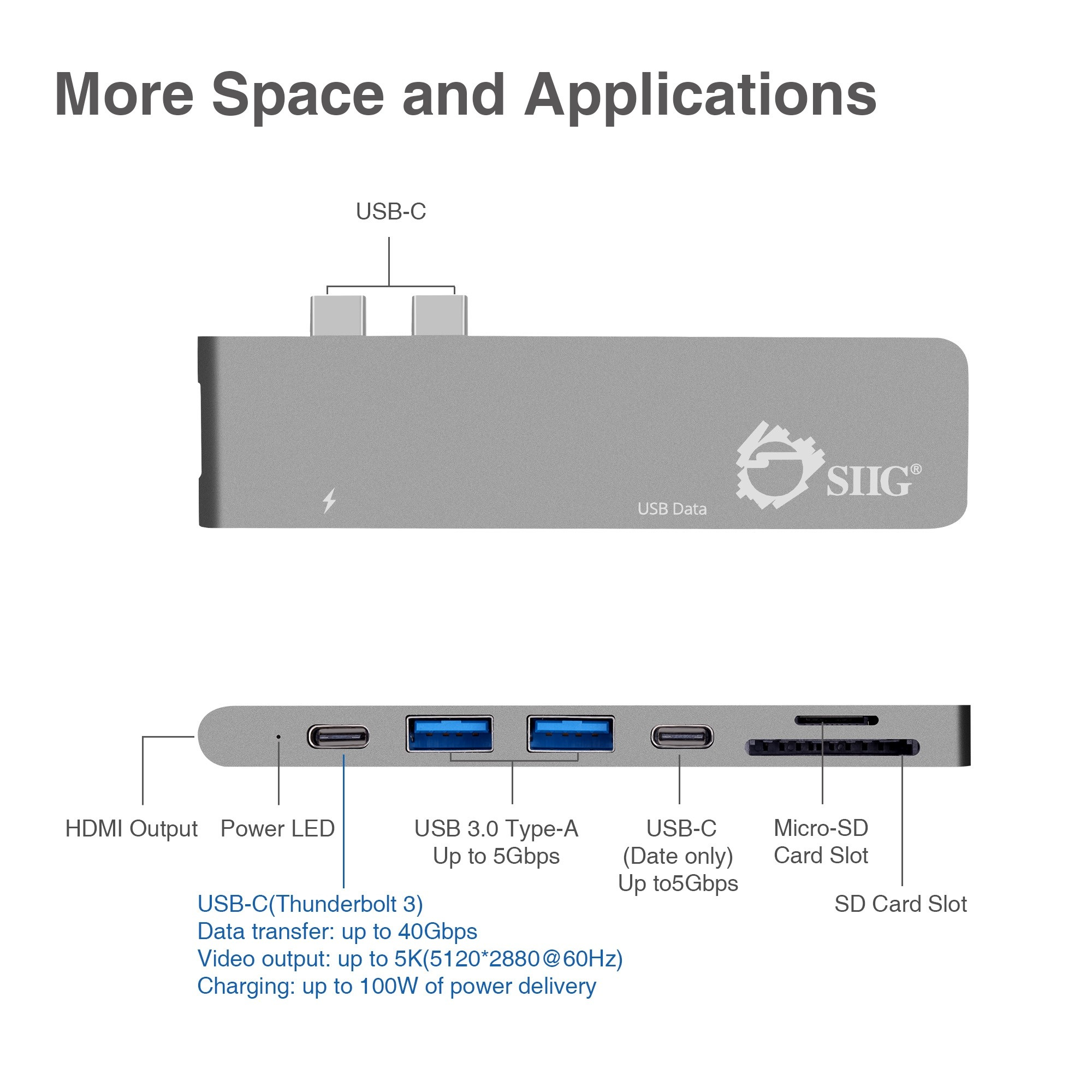 More Space and Applications

USB-C

USB Data

SIIG®

HDMI Output

Power LED

USB 3.0 Type-A
Up to 5Gbps

USB-C
(Date only)
Up to5Gbps

Micro-SD
Card Slot

SD Card Slot

USB-C(Thunderbolt 3)
Data transfer: up to 40Gbps
Video output: up to 5K(5120*2880@60Hz)
Charging: up to 100W of power delivery